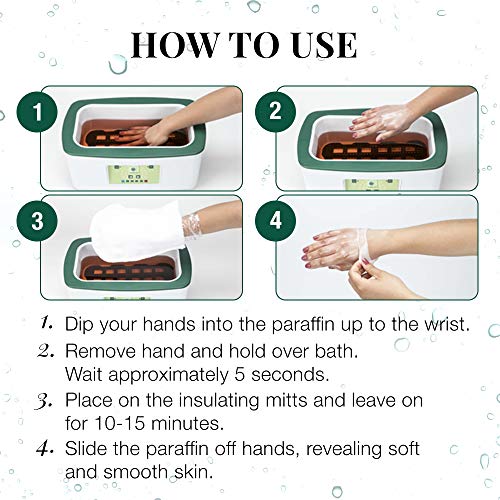 HOW TO USE

1

2

3

4

1. Dip your hands into the paraffin up to the wrist.

2. Remove hand and hold over bath. Wait approximately 5 seconds.

3. Place on the insulating mitts and leave on for 10-15 minutes.

4. Slide the paraffin off hands, revealing soft and smooth skin.