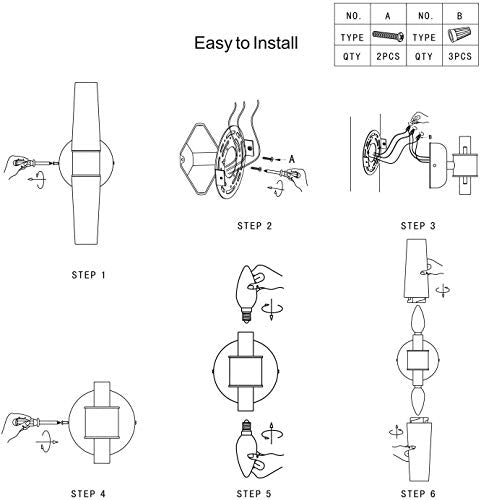 Easy to Install

| NO. | A | NO. | B |
|---|---|---|---|
| TYPE | | TYPE | |
| QTY | 2PCS | QTY | 3PCS |

A

B

STEP 1

STEP 2

STEP 3

STEP 4

STEP 5

STEP 6