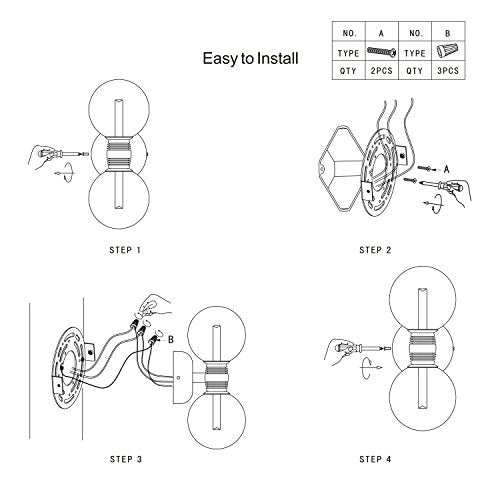 Easy to Install

| NO. | A | NO. | B |
|---|---|---|---|
| TYPE | | TYPE | |
| QTY | 2PCS | QTY | 3PCS |

STEP 1

A

STEP 2

B

STEP 3

STEP 4