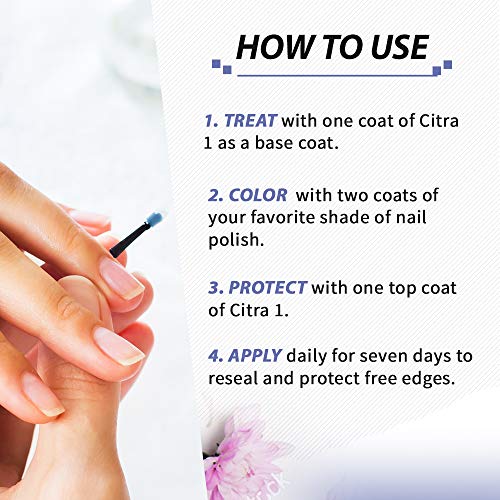 HOW TO USE

1. TREAT with one coat of Citra 1 as a base coat.

2. COLOR with two coats of your favorite shade of nail polish.

3. PROTECT with one top coat of Citra 1.

4. APPLY daily for seven days to reseal and protect free edges.