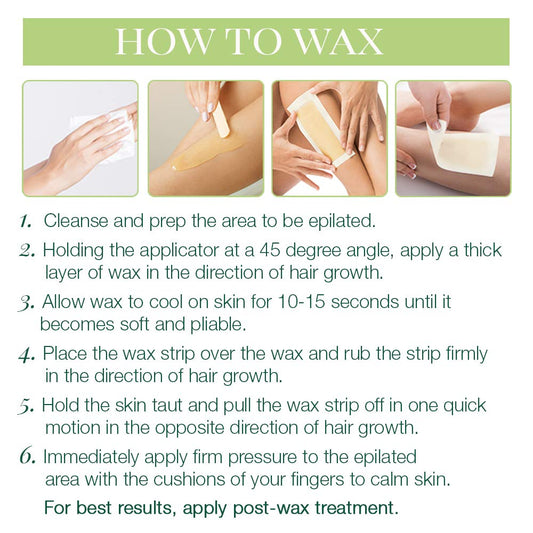 HOW TO WAX

1. Cleanse and prep the area to be epilated.

2. Holding the applicator at a 45 degree angle, apply a thick layer of wax in the direction of hair growth.

3. Allow wax to cool on skin for 10-15 seconds until it becomes soft and pliable.

4. Place the wax strip over the wax and rub the strip firmly in the direction of hair growth.

5. Hold the skin taut and pull the wax strip off in one quick motion in the opposite direction of hair growth.

6. Immediately apply firm pressure to the epilated area with the cushions of your fingers to calm skin.

For best results, apply post-wax treatment.