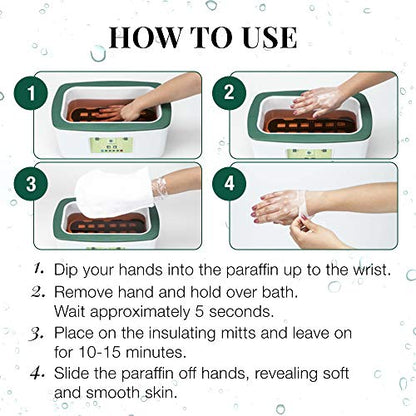 HOW TO USE

1

2

3

4

1. Dip your hands into the paraffin up to the wrist.
2. Remove hand and hold over bath. Wait approximately 5 seconds.
3. Place on the insulating mitts and leave on for 10-15 minutes.
4. Slide the paraffin off hands, revealing soft and smooth skin.