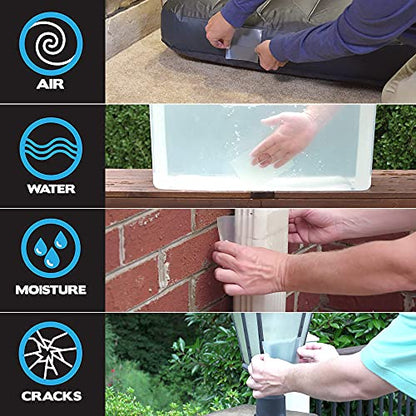 AIR

WATER

MOISTURE

CRACKS