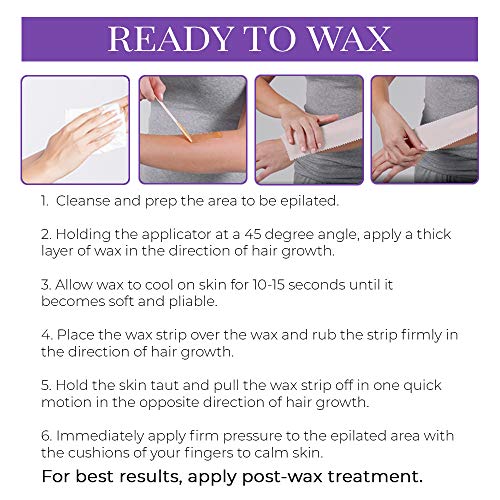 READY TO WAX

1. Cleanse and prep the area to be epilated.

2. Holding the applicator at a 45 degree angle, apply a thick layer of wax in the direction of hair growth.

3. Allow wax to cool on skin for 10-15 seconds until it becomes soft and pliable.

4. Place the wax strip over the wax and rub the strip firmly in the direction of hair growth.

5. Hold the skin taut and pull the wax strip off in one quick motion in the opposite direction of hair growth.

6. Immediately apply firm pressure to the epilated area with the cushions of your fingers to calm skin.

For best results, apply post-wax treatment.